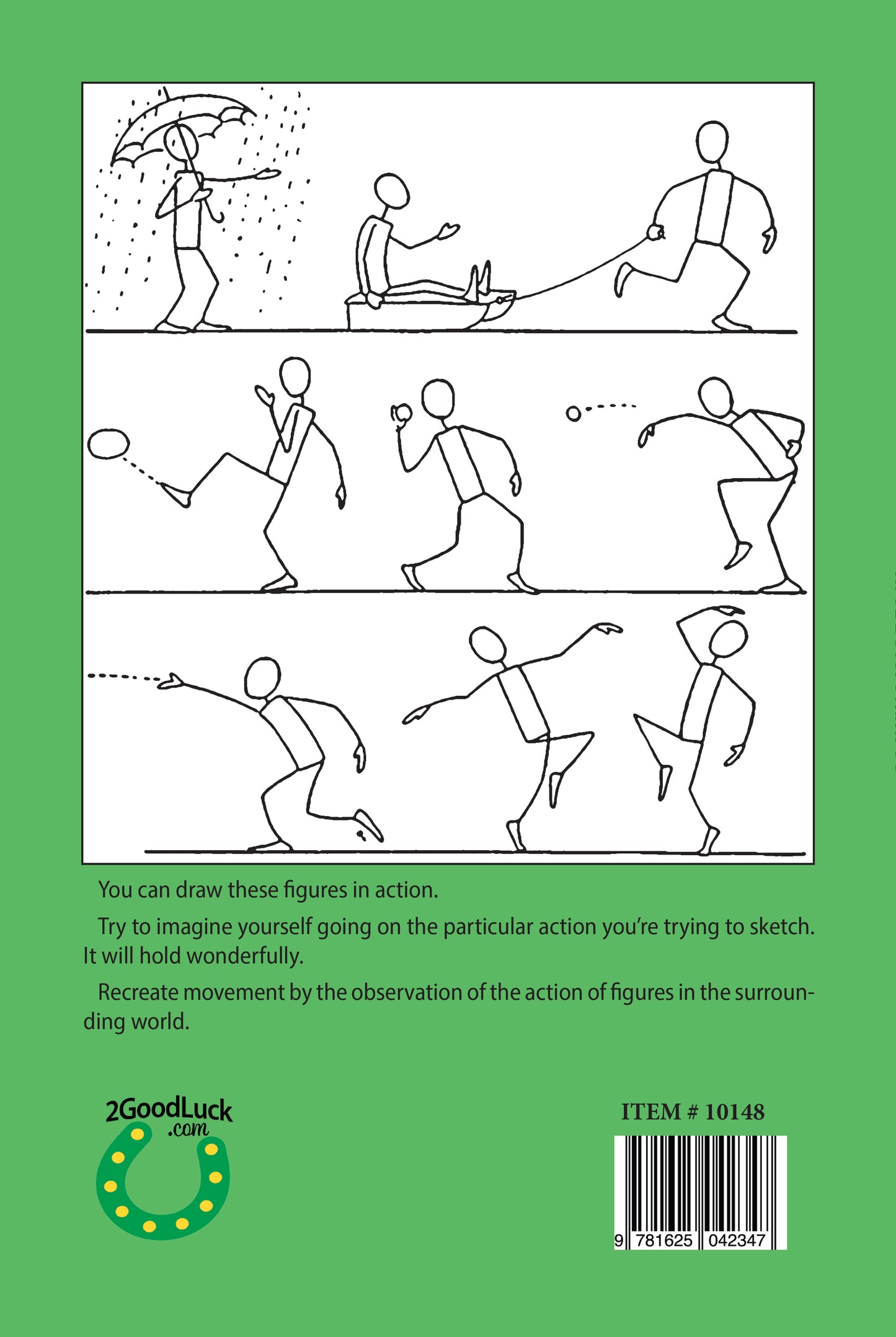 You can draw these figures in action.

Try to imagine yourself going on the particular action you're trying to sketch. It will hold wonderfully.

Recreate movement by the observation of the action of figures in the surrounding world.

2GoodLuck
.com

ITEM # 10148

9 781625 042347